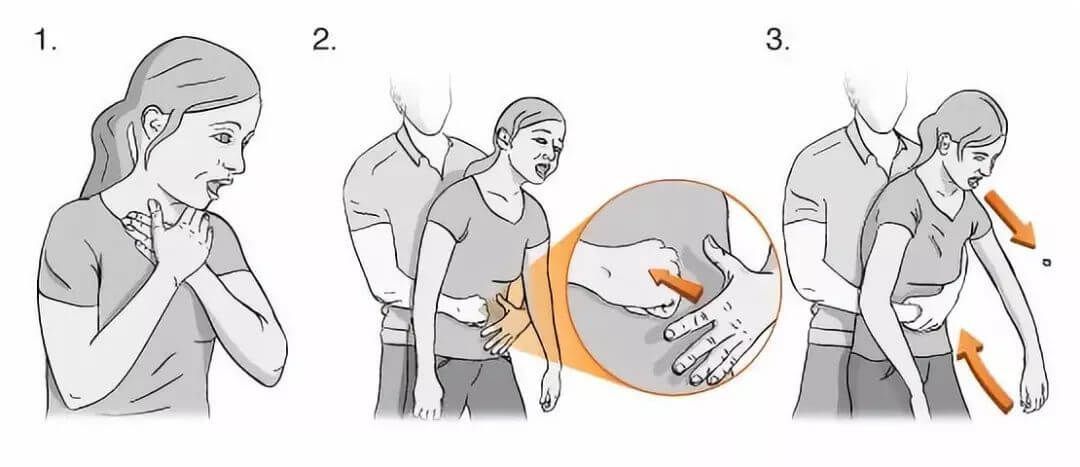 1.

2.

3.